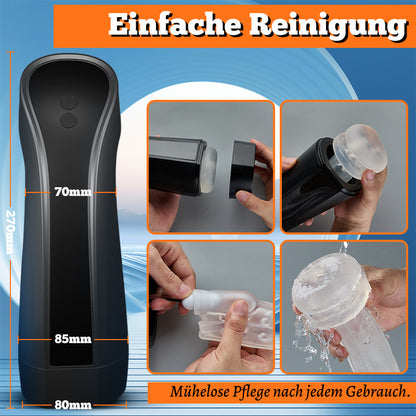 Einfache Reinigung

270mm

70mm

85mm

80mm

Mühelose Pflege nach jedem Gebrauch.